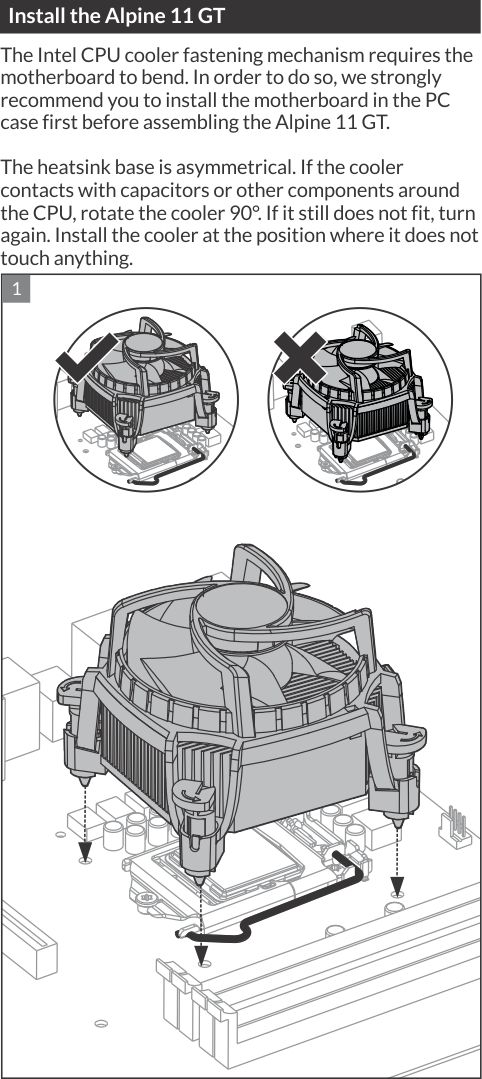 Install the Alpine 11 GT

The Intel CPU cooler fastening mechanism requires the motherboard to bend. In order to do so, we strongly recommend you to install the motherboard in the PC case first before assembling the Alpine 11 GT.

The heatsink base is asymmetrical. If the cooler contacts with capacitors or other components around the CPU, rotate the cooler 90°. If it still does not fit, turn again. Install the cooler at the position where it does not touch anything.

1