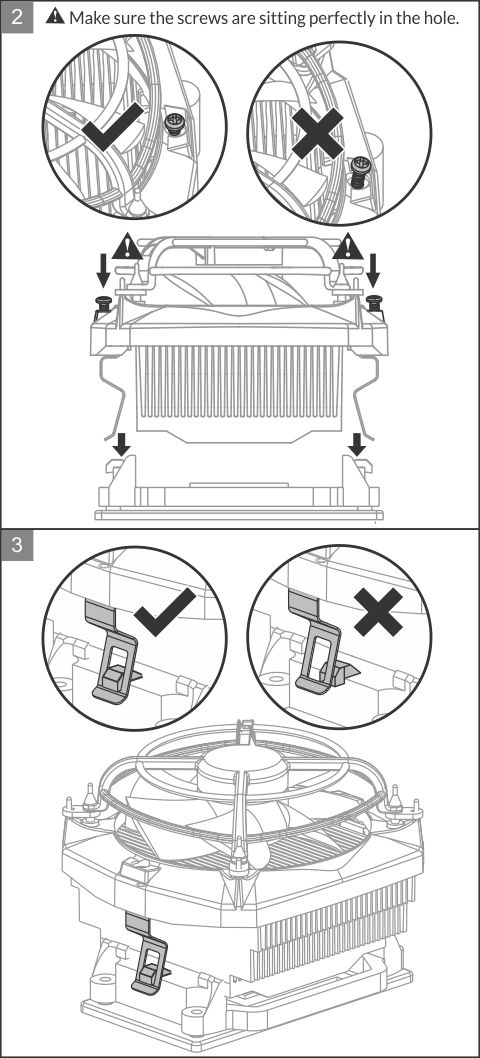 2 Make sure the screws are sitting perfectly in the hole.

3