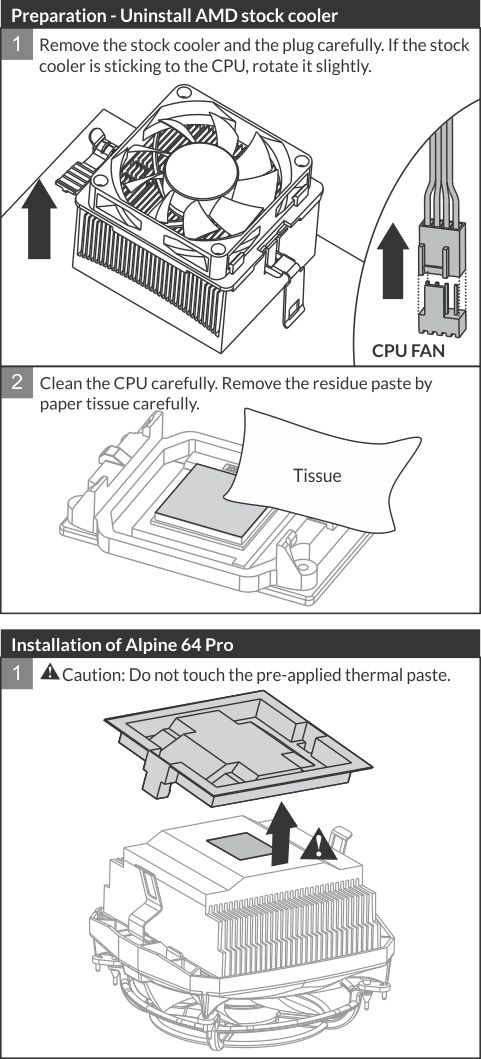 Preparation - Uninstall AMD stock cooler

1 Remove the stock cooler and the plug carefully. If the stock cooler is sticking to the CPU, rotate it slightly.

CPU FAN

2 Clean the CPU carefully. Remove the residue paste by paper tissue carefully.

Tissue

Installation of Alpine 64 Pro

1 Caution: Do not touch the pre-applied thermal paste.