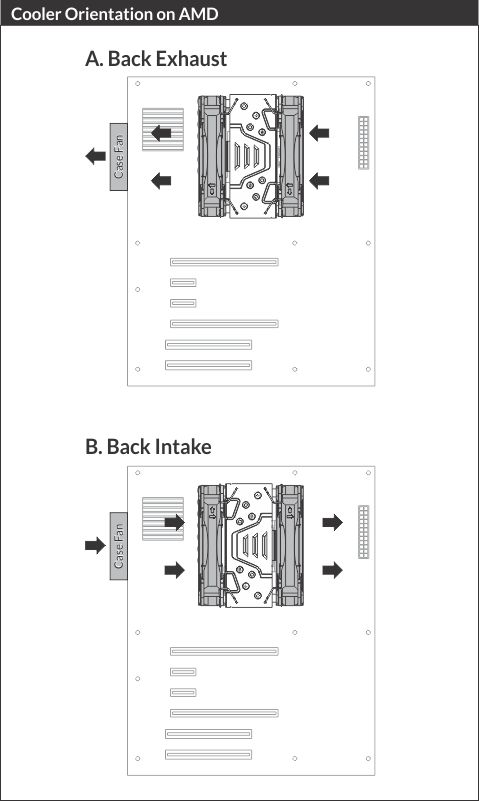 Cooler Orientation on AMD

A. Back Exhaust

Case Fan

B. Back Intake

Case Fan