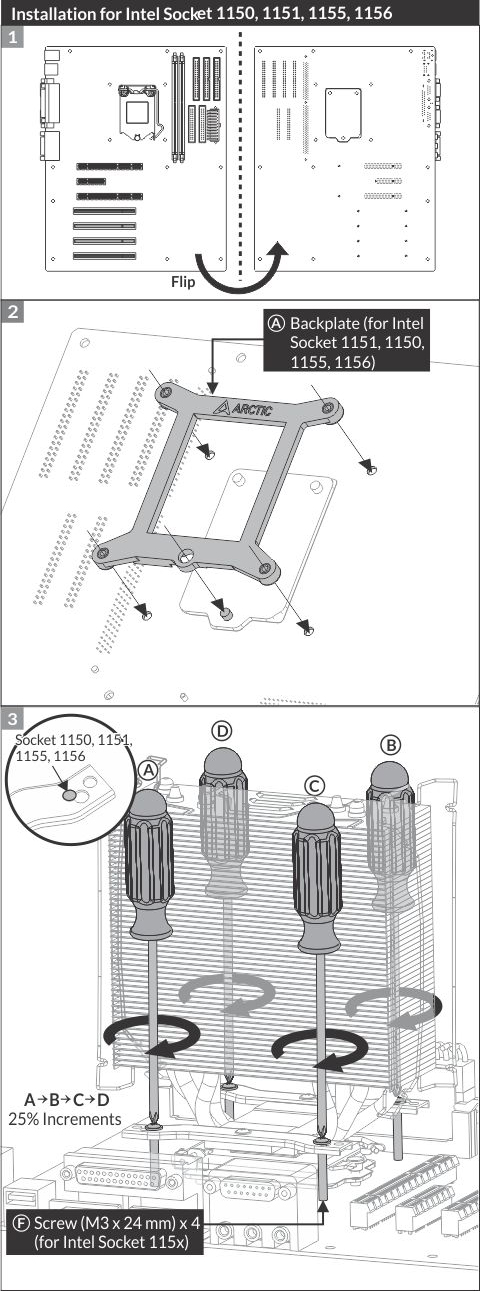 Installation for Intel Socket 1150, 1151, 1155, 1156

1

Flip

2

Ⓐ Backplate (for Intel Socket 1151, 1150, 1155, 1156)

ARCTIC

3

Socket 1150, 1151, 1155, 1156

Ⓐ

Ⓓ

Ⓒ

Ⓑ

A→B→C→D
25% Increments

Ⓕ Screw (M3 x 24 mm) x 4 (for Intel Socket 115x)