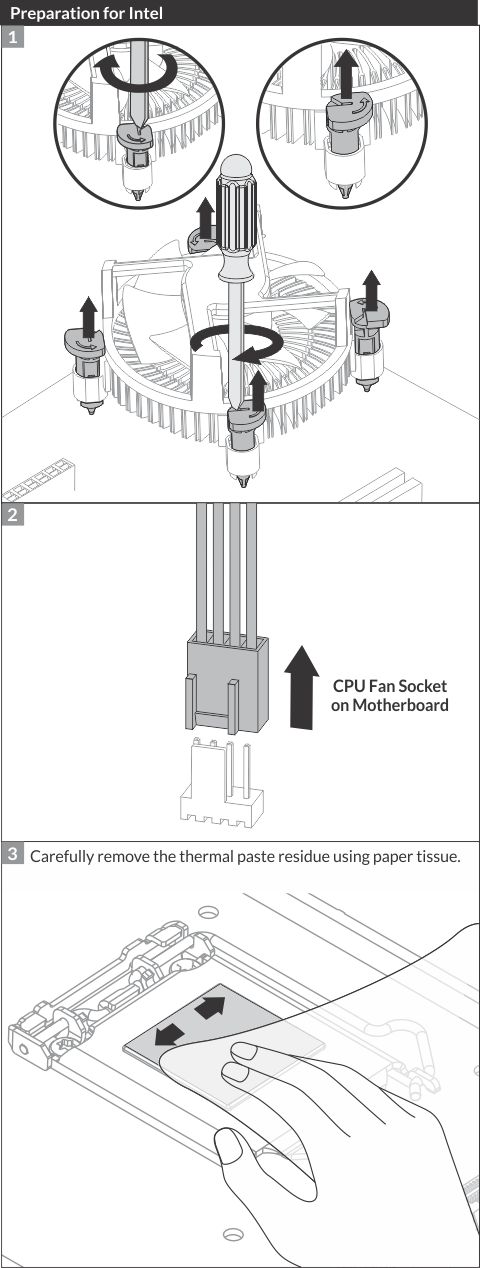 Preparation for Intel

1

2

CPU Fan Socket on Motherboard

3 Carefully remove the thermal paste residue using paper tissue.