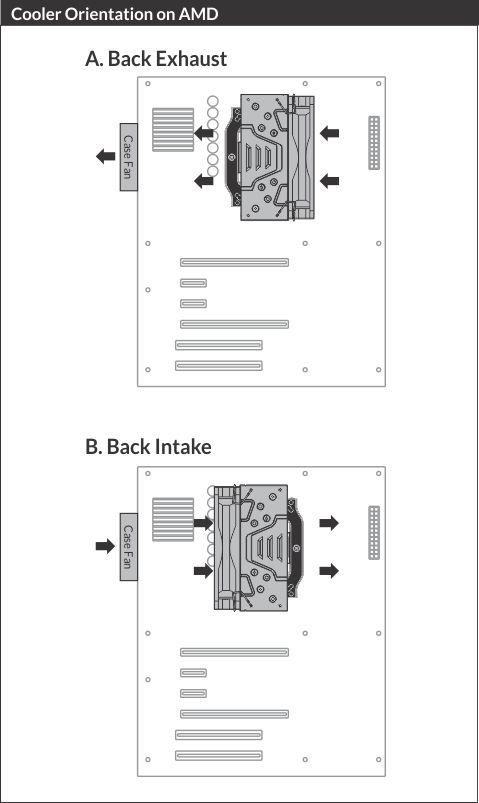 Cooler Orientation on AMD

A. Back Exhaust

Case Fan

B. Back Intake

Case Fan