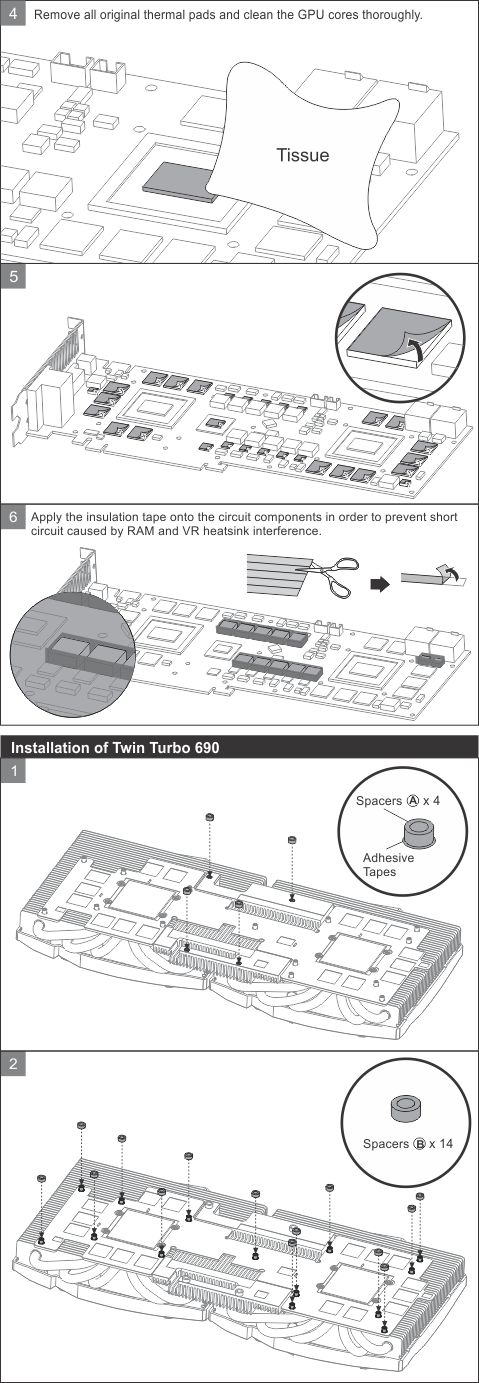 4 Remove all original thermal pads and clean the GPU cores thoroughly.

Tissue

5

6 Apply the insulation tape onto the circuit components in order to prevent short circuit caused by RAM and VR heatsink interference.

Installation of Twin Turbo 690

1

Spacers Ⓐ x 4

Adhesive Tapes

2

Spacers Ⓑ x 14