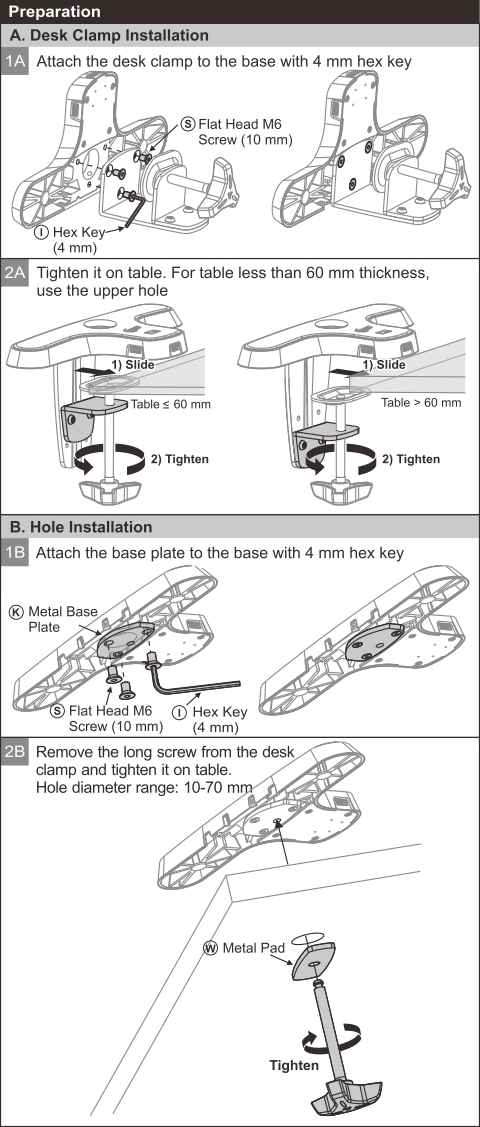 Preparation

A. Desk Clamp Installation

1A Attach the desk clamp to the base with 4 mm hex key

Ⓢ Flat Head M6 Screw (10 mm)

Ⓘ Hex Key (4 mm)

2A Tighten it on table. For table less than 60 mm thickness, use the upper hole

1) Slide

Table ≤ 60 mm

2) Tighten

1) Slide

Table > 60 mm

2) Tighten

B. Hole Installation

1B Attach the base plate to the base with 4 mm hex key

Ⓚ Metal Base Plate

Ⓢ Flat Head M6 Screw (10 mm)

Ⓘ Hex Key (4 mm)

2B Remove the long screw from the desk clamp and tighten it on table.
Hole diameter range: 10-70 mm

Ⓦ Metal Pad

Tighten