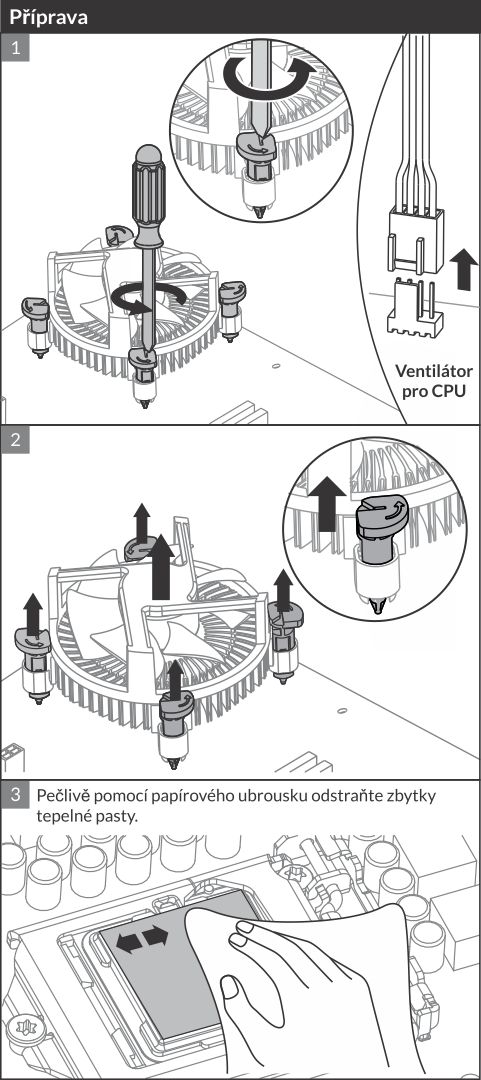 Příprava

1

Ventilátor pro CPU

2

3 Pečlivě pomocí papírového ubrousku odstraňte zbytky tepelné pasty.