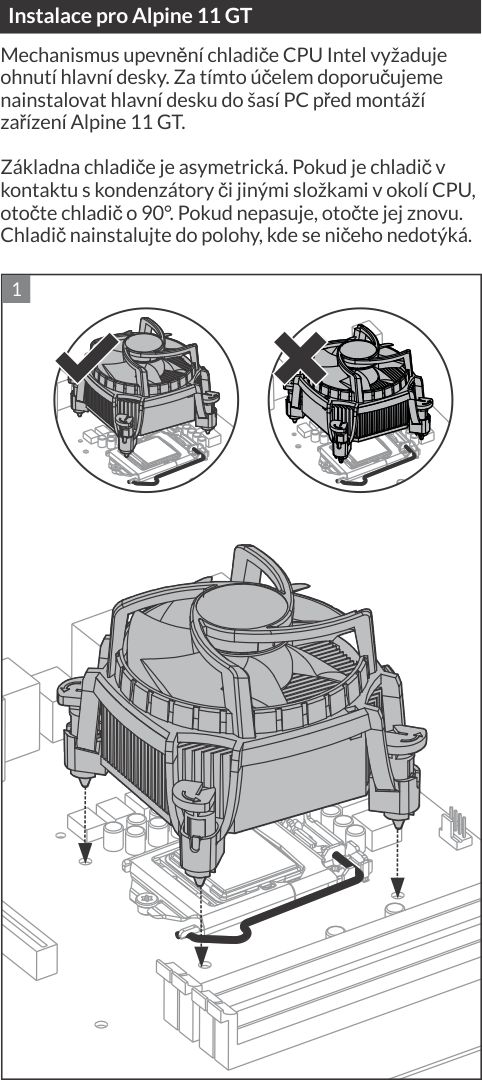 Instalace pro Alpine 11 GT

Mechanismus upevnění chladiče CPU Intel vyžaduje ohnutí hlavní desky. Za tímto účelem doporučujeme nainstalovat hlavní desku do šasí PC před montáží zařízení Alpine 11 GT.

Základna chladiče je asymetrická. Pokud je chladič v kontaktu s kondenzátory či jinými složkami v okolí CPU, otočte chladič o 90°. Pokud nepasuje, otočte jej znovu. Chladič nainstalujte do polohy, kde se ničeho nedotýká.

1