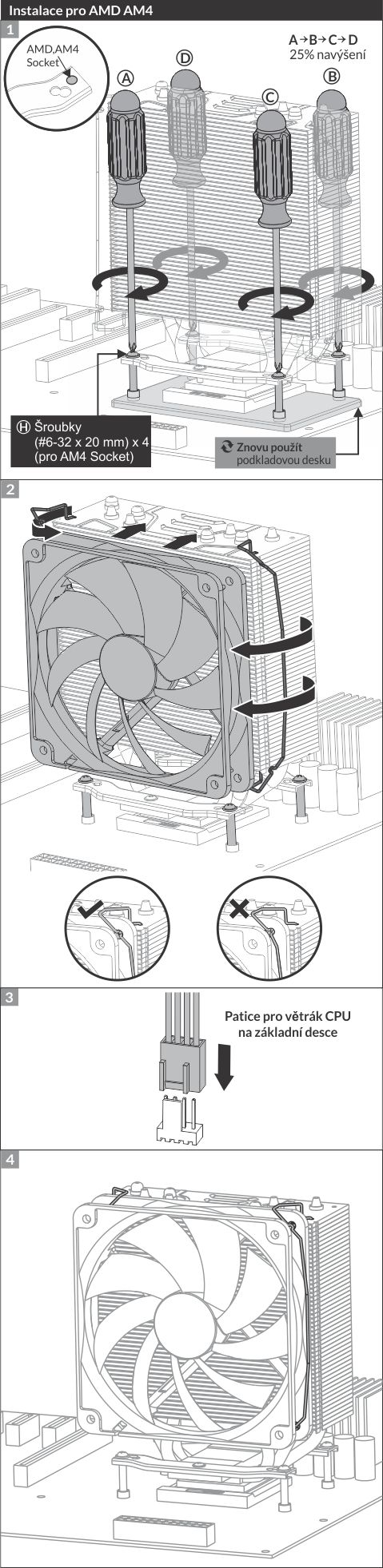 Instalace pro AMD AM4

1

AMD,AM4 Socket

A→B→C→D
25% navýšení

Ⓐ Ⓓ Ⓒ Ⓑ

Ⓗ Šroubky (#6-32 x 20 mm) x 4 (pro AM4 Socket)

Znovu použít podkladovou desku

2

3

Patice pro větrák CPU na základní desce

4