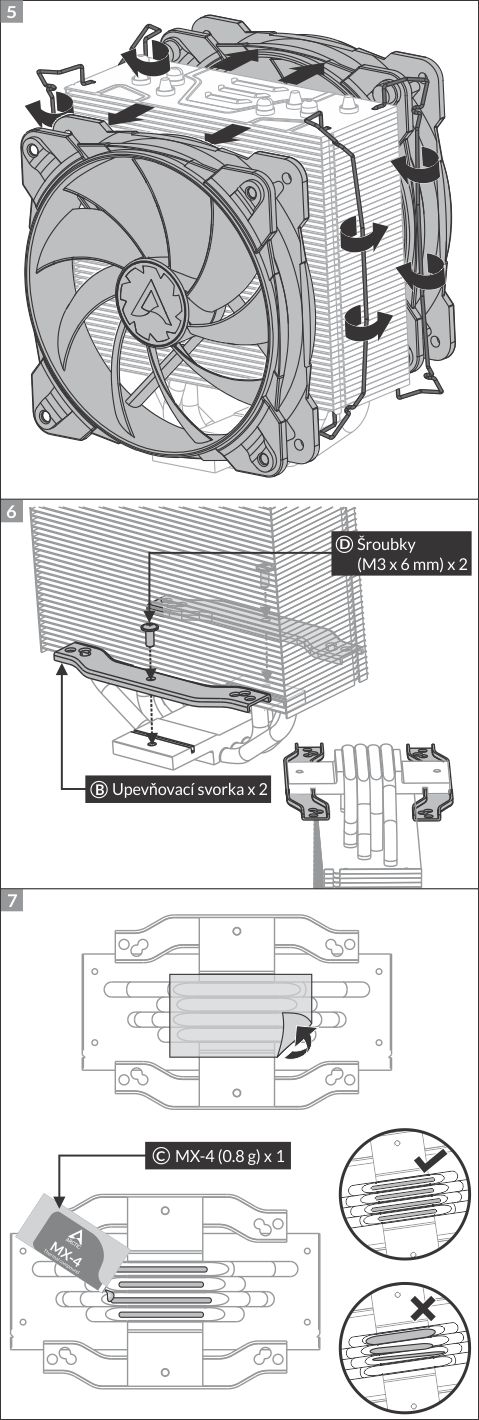 5

6

Ⓓ Šroubky (M3 x 6 mm) x 2

Ⓑ Upevňovací svorka x 2

7

Ⓒ MX-4 (0.8 g) x 1

MX-4