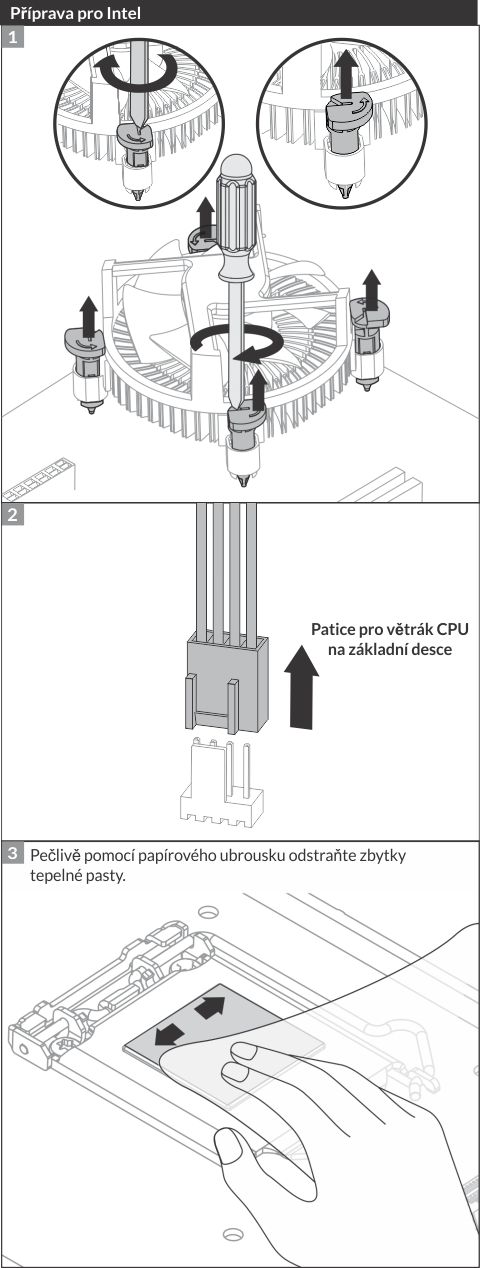 Příprava pro Intel

1

2

Patice pro větrák CPU na základní desce

3 Pečlivě pomocí papírového ubrousku odstraňte zbytky tepelné pasty.