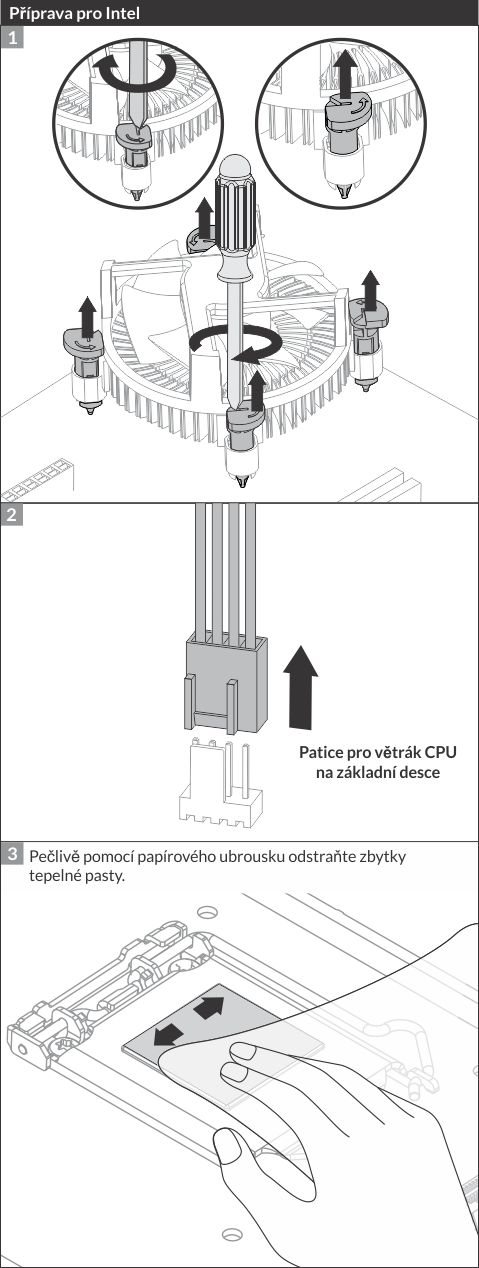 Příprava pro Intel

1

2

Patice pro větrák CPU na základní desce

3 Pečlivě pomocí papírového ubrousku odstraňte zbytky tepelné pasty.