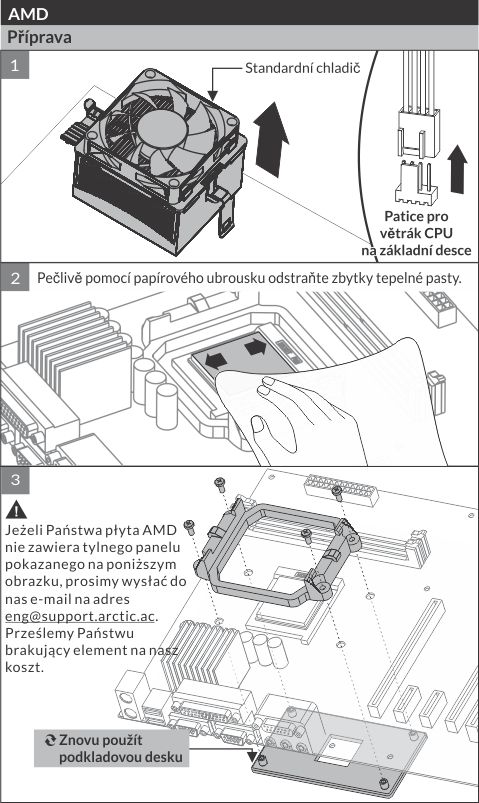 AMD

Příprava

1

Standardní chladič

Patice pro větrák CPU na základní desce

2

Pečlivě pomocí papírového ubrousku odstraňte zbytky tepelné pasty.

3

Jeżeli Państwa płyta AMD nie zawiera tylnego panelu pokazanego na poniższym obrazku, prosimy wysłać do nas e-mail na adres eng@support.arctic.ac. Prześlemy Państwu brakujący element na nasz koszt.

Znovu použít podkladovou desku