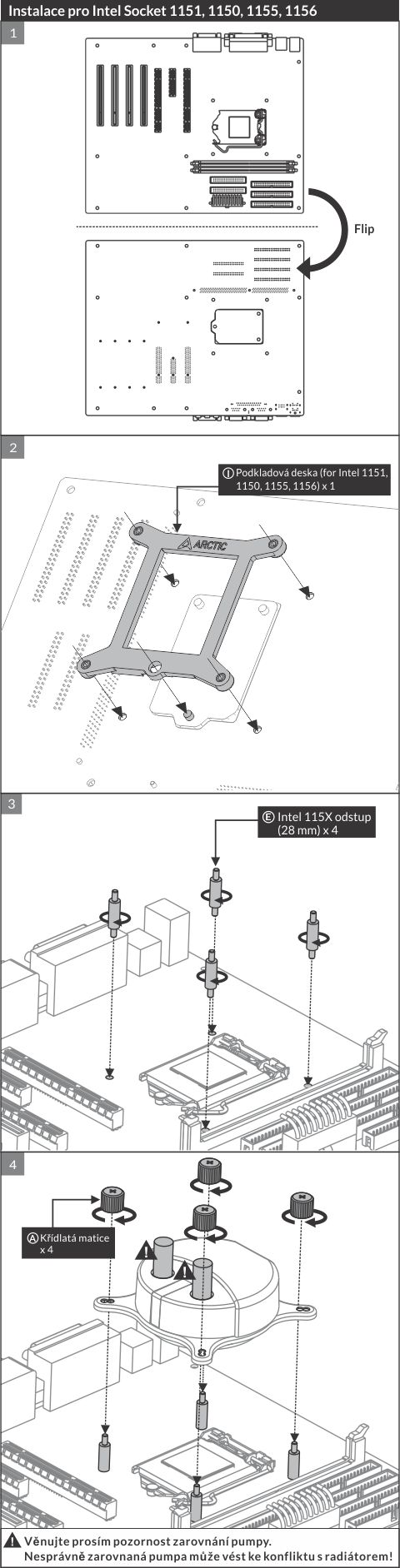 Instalace pro Intel Socket 1151, 1150, 1155, 1156

1

Flip

2

Ⓘ Podkladová deska (for Intel 1151, 1150, 1155, 1156) x 1

ARCTIC

3

Ⓔ Intel 115X odstup (28 mm) x 4

4

Ⓐ Křídlatá matice x 4

Věnujte prosím pozornost zarovnání pumpy. Nesprávně zarovnaná pumpa může vést ke konfliktu s radiátorem!