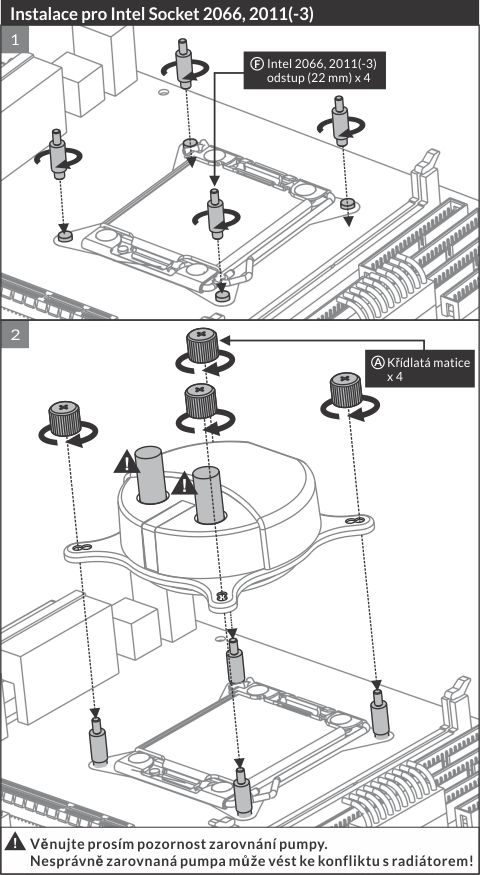 Instalace pro Intel Socket 2066, 2011(-3)

1

Ⓕ Intel 2066, 2011(-3) odstup (22 mm) x 4

2

Ⓐ Křídlatá matice x 4

Věnujte prosím pozornost zarovnání pumpy.
Nesprávně zarovnaná pumpa může vést ke konfliktu s radiátorem!