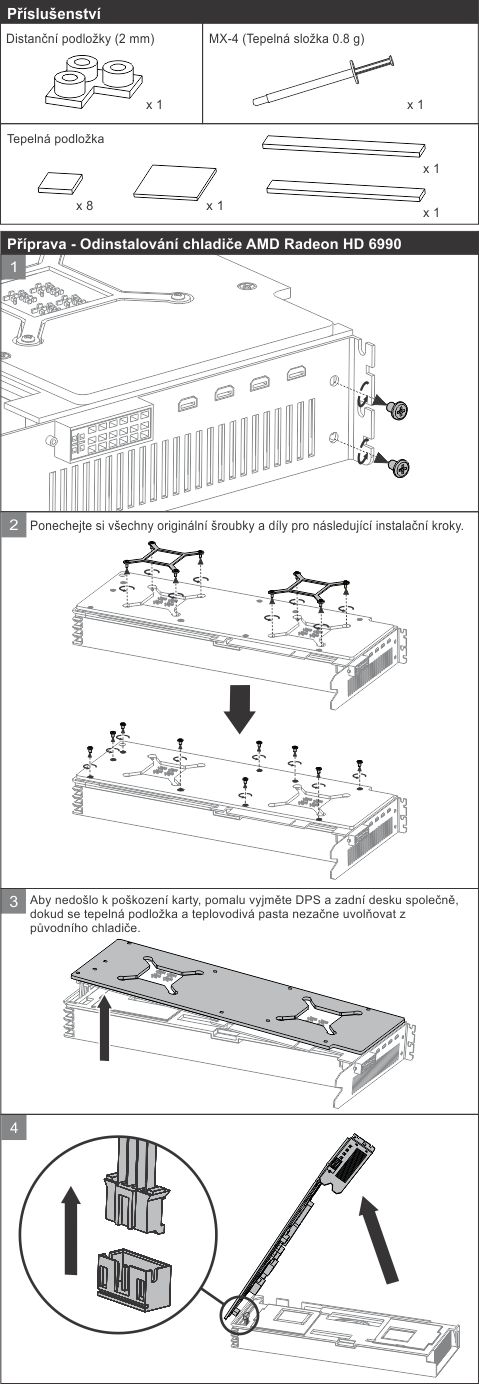 Příslušenství

Distanční podložky (2 mm)

x 1

MX-4 (Tepelná složka 0.8 g)

x 1

Tepelná podložka

x 8

x 1

x 1

x 1

Příprava - Odinstalování chladiče AMD Radeon HD 6990

1

2 Ponechejte si všechny originální šroubky a díly pro následující instalační kroky.

3 Aby nedošlo k poškození karty, pomalu vyjměte DPS a zadní desku společně, dokud se tepelná podložka a teplovodivá pasta nezačne uvolňovat z původního chladiče.

4