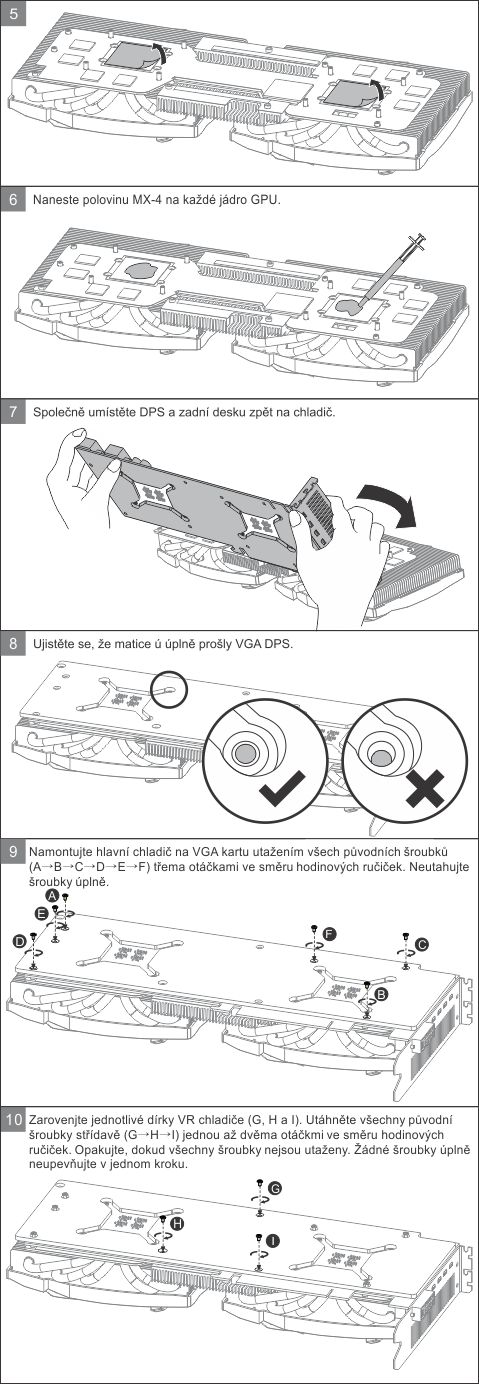 5

6 Naneste polovinu MX-4 na každé jádro GPU.

7 Společně umístěte DPS a zadní desku zpět na chladič.

8 Ujistěte se, že matice ú úplně prošly VGA DPS.

9 Namontujte hlavní chladič na VGA kartu utažením všech původních šroubků (A→B→C→D→E→F) třema otáčkami ve směru hodinových ručiček. Neutahujte šroubky úplně.

A
E
D
F
C
B

10 Zarovenjte jednotlivé dírky VR chladiče (G, H a I). Utáhněte všechny původní šroubky střídavě (G→H→I) jednou až dvěma otáčkmi ve směru hodinových ručiček. Opakujte, dokud všechny šroubky nejsou utaženy. Žádné šroubky úplně neupevňujte v jednom kroku.

G
H
I