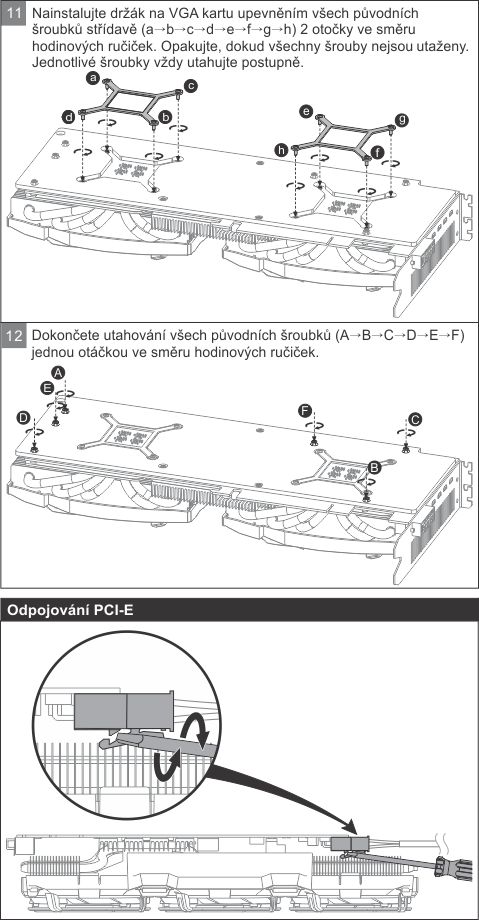 11 Nainstalujte držák na VGA kartu upevněním všech původních šroubků střídavě (a→b→c→d→e→f→g→h) 2 otočky ve směru hodinových ručiček. Opakujte, dokud všechny šrouby nejsou utaženy. Jednotlivé šroubky vždy utahujte postupně.

a c d b e g h f

12 Dokončete utahování všech původních šroubků (A→B→C→D→E→F) jednou otáčkou ve směru hodinových ručiček.

A E D F C B

Odpojování PCI-E