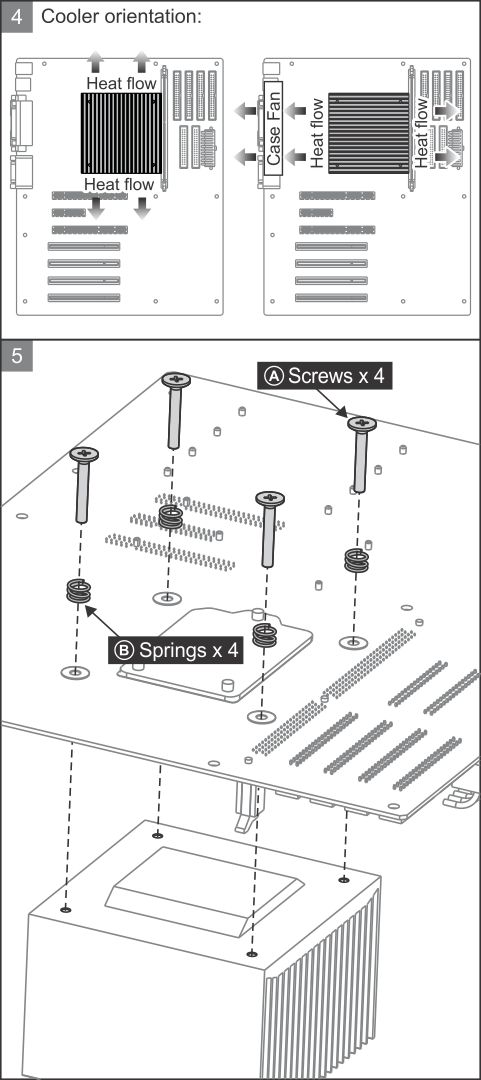 4 Cooler orientation:

Heat flow

Heat flow

Case Fan

Heat flow

Heat flow

5

Ⓐ Screws x 4

Ⓑ Springs x 4