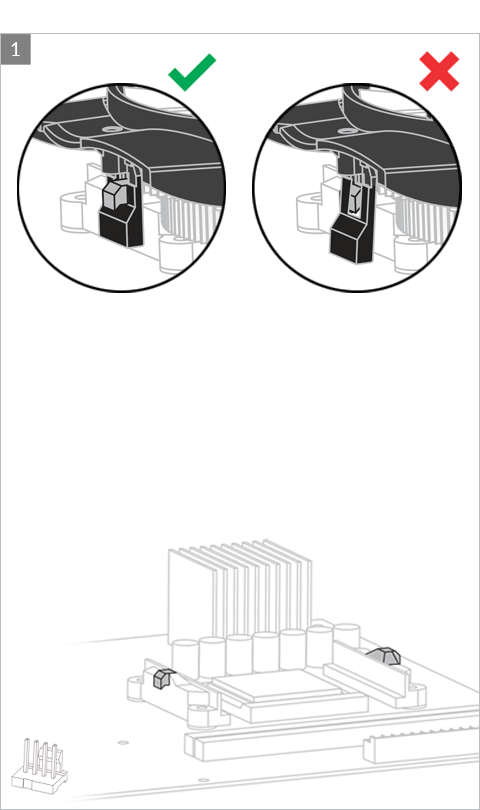 1