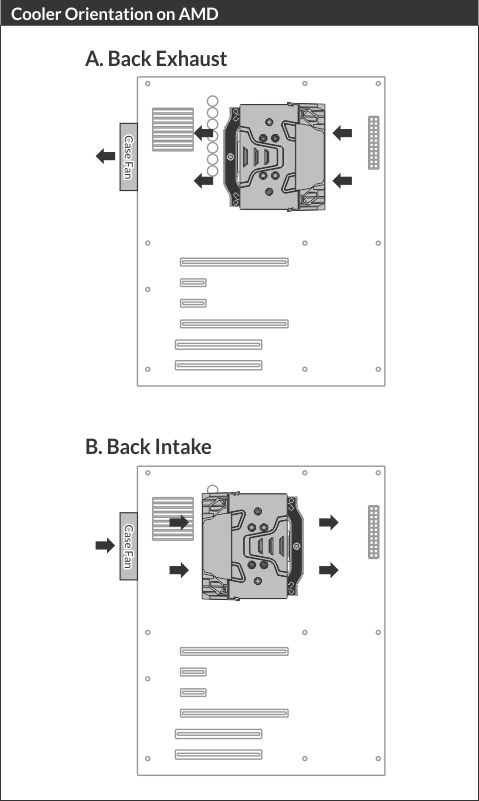 Cooler Orientation on AMD

A. Back Exhaust

Case Fan

B. Back Intake

Case Fan