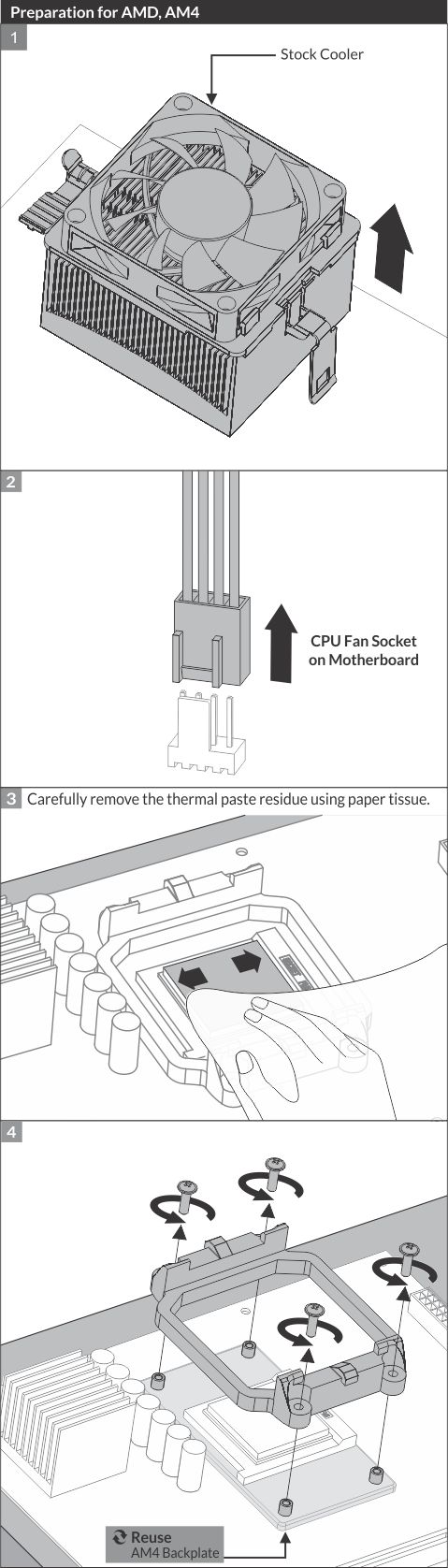 Preparation for AMD, AM4

1

Stock Cooler

2

CPU Fan Socket on Motherboard

3 Carefully remove the thermal paste residue using paper tissue.

4

Reuse
AM4 Backplate