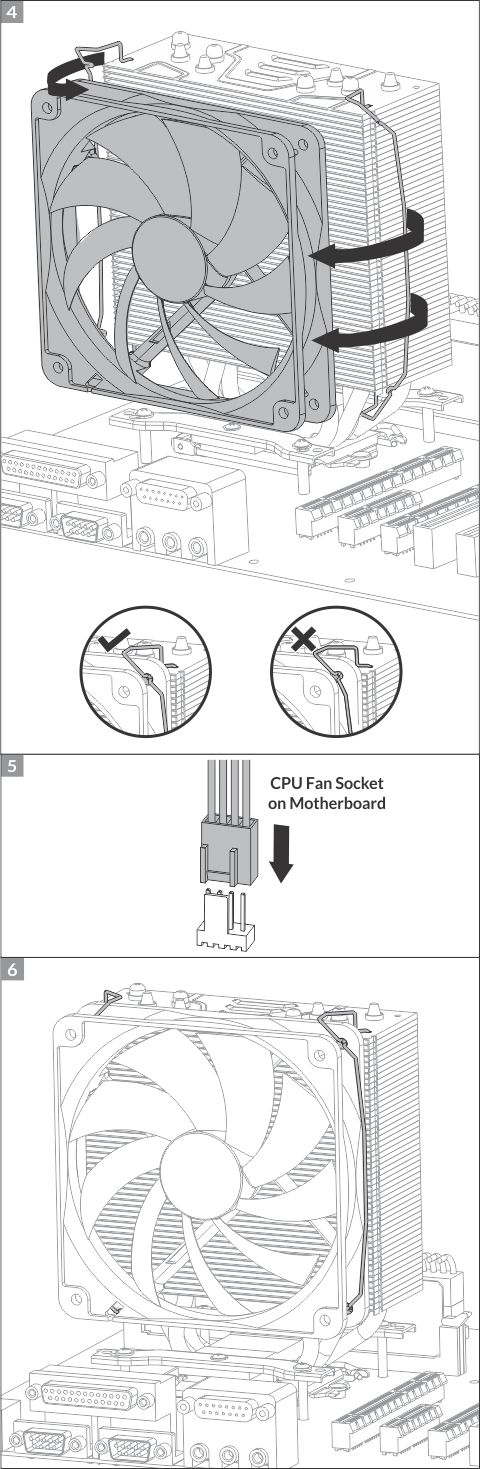 4

5

CPU Fan Socket on Motherboard

6