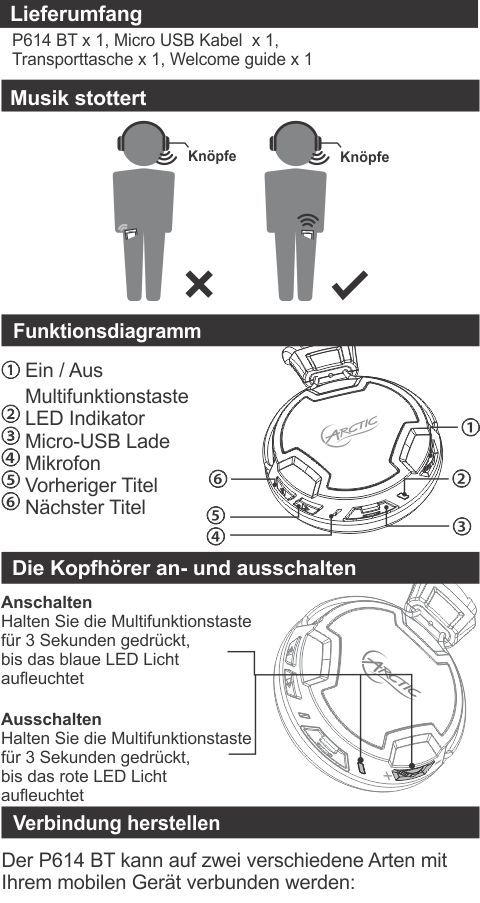 Lieferumfang

P614 BT x 1, Micro USB Kabel x 1, Transporttasche x 1, Welcome guide x 1

Musik stottert

Knöpfe

Knöpfe

Funktionsdiagramm

① Ein / Aus Multifunktionstaste
② LED Indikator
③ Micro-USB Lade
④ Mikrofon
⑤ Vorheriger Titel
⑥ Nächster Titel

ARCTIC

①
②
③
④
⑤
⑥

Die Kopfhörer an- und ausschalten

Anschalten
Halten Sie die Multifunktionstaste für 3 Sekunden gedrückt, bis das blaue LED Licht aufleuchtet

Ausschalten
Halten Sie die Multifunktionstaste für 3 Sekunden gedrückt, bis das rote LED Licht aufleuchtet

ARCTIC

Verbindung herstellen

Der P614 BT kann auf zwei verschiedene Arten mit Ihrem mobilen Gerät verbunden werden: