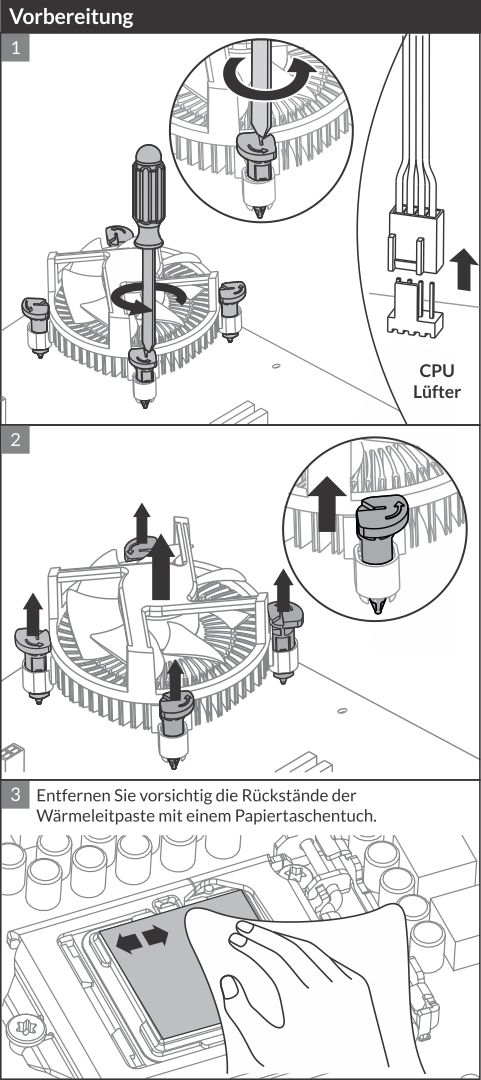 Vorbereitung

1

CPU Lüfter

2

3 Entfernen Sie vorsichtig die Rückstände der Wärmeleitpaste mit einem Papiertaschentuch.