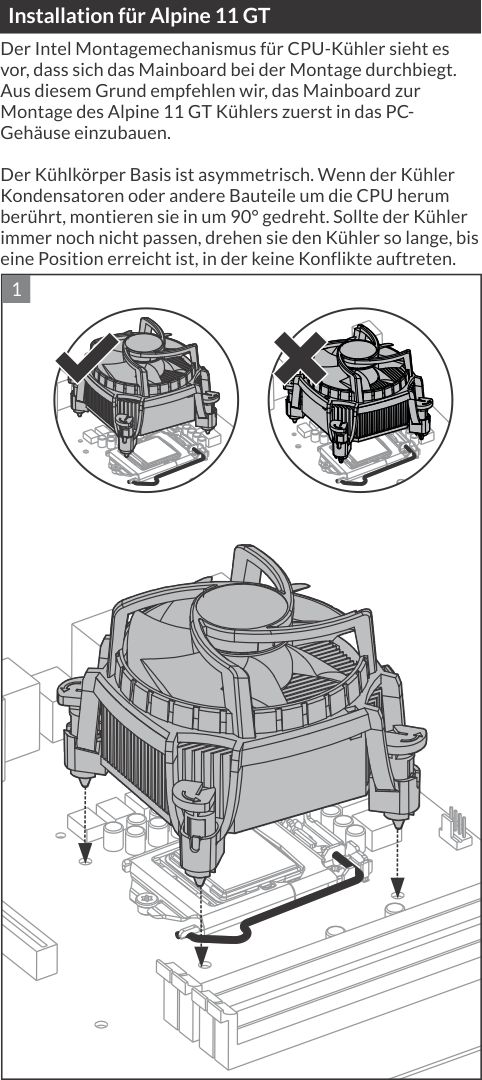 Installation für Alpine 11 GT

Der Intel Montagemechanismus für CPU-Kühler sieht es vor, dass sich das Mainboard bei der Montage durchbiegt. Aus diesem Grund empfehlen wir, das Mainboard zur Montage des Alpine 11 GT Kühlers zuerst in das PC-Gehäuse einzubauen.

Der Kühlkörper Basis ist asymmetrisch. Wenn der Kühler Kondensatoren oder andere Bauteile um die CPU herum berührt, montieren sie in um 90° gedreht. Sollte der Kühler immer noch nicht passen, drehen sie den Kühler so lange, bis eine Position erreicht ist, in der keine Konflikte auftreten.

1