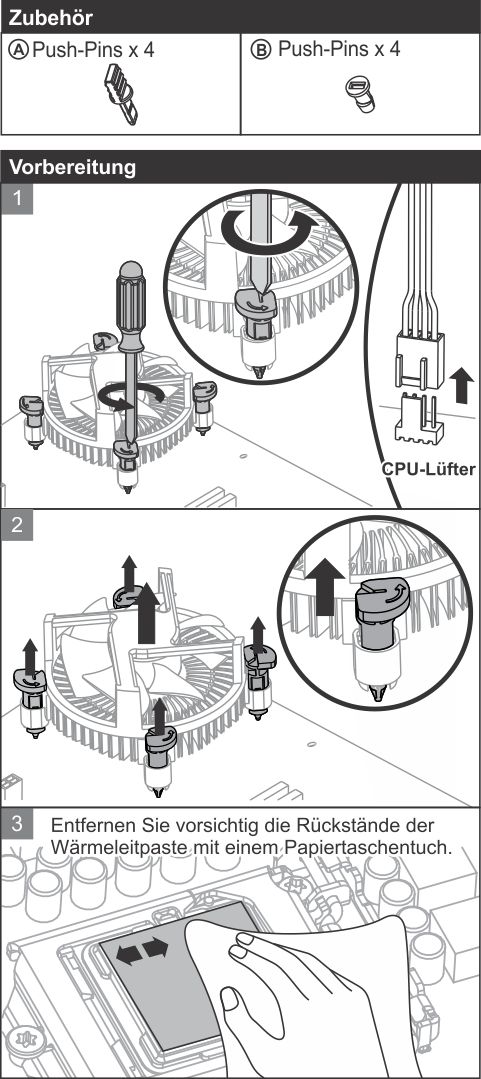 Zubehör

| Ⓐ Push-Pins x 4 | Ⓑ Push-Pins x 4 |
|---|---|

Vorbereitung

1

CPU-Lüfter

2

3 Entfernen Sie vorsichtig die Rückstände der Wärmeleitpaste mit einem Papiertaschentuch.