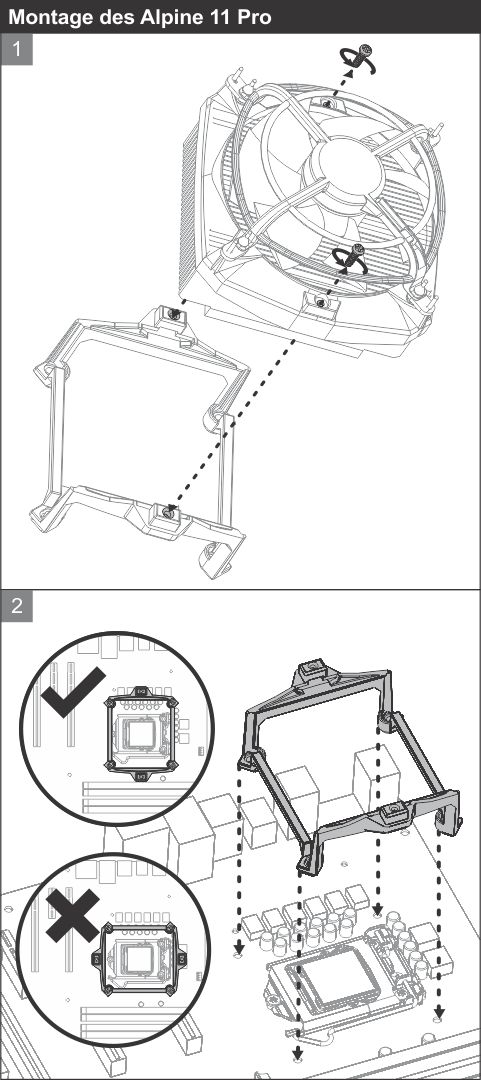 Montage des Alpine 11 Pro

1

2