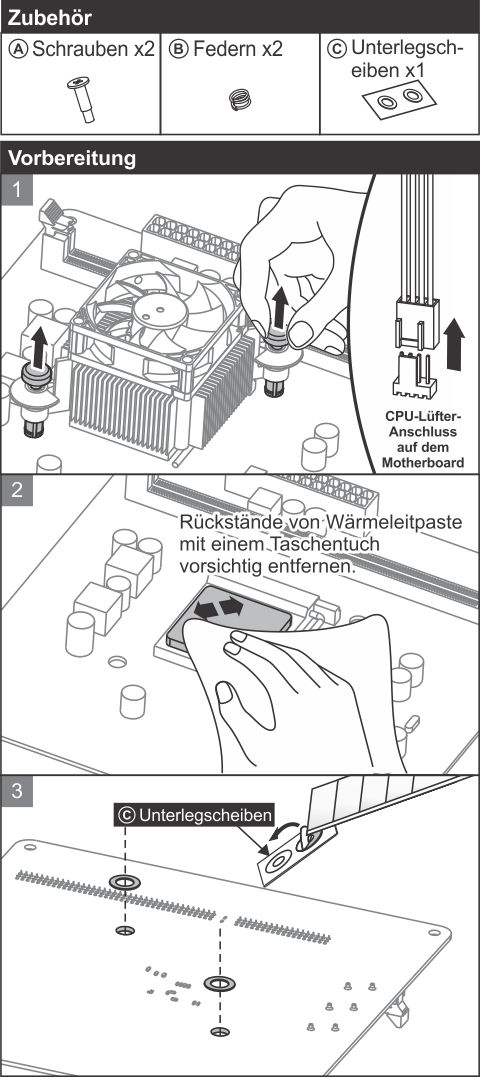 Zubehör

Ⓐ Schrauben x2

Ⓑ Federn x2

Ⓒ Unterlegscheiben x1

Vorbereitung

1

CPU-Lüfter-Anschluss auf dem Motherboard

2

Rückstände von Wärmeleitpaste mit einem Taschentuch vorsichtig entfernen.

3

Ⓒ Unterlegscheiben