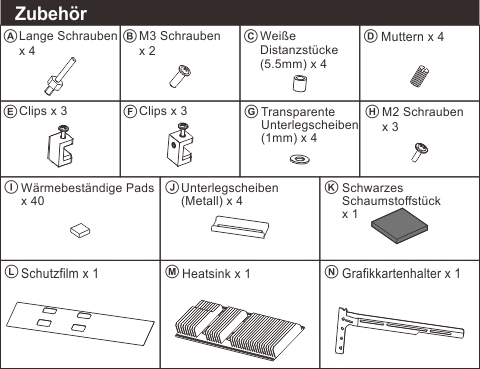 Zubehör

A Lange Schrauben x 4

B M3 Schrauben x 2

C Weiße Distanzstücke (5.5mm) x 4

D Muttern x 4

E Clips x 3

F Clips x 3

G Transparente Unterlegscheiben (1mm) x 4

H M2 Schrauben x 3

I Wärmebeständige Pads x 40

J Unterlegscheiben (Metall) x 4

K Schwarzes Schaumstoffstück x 1

L Schutzfilm x 1

M Heatsink x 1

N Grafikkartenhalter x 1