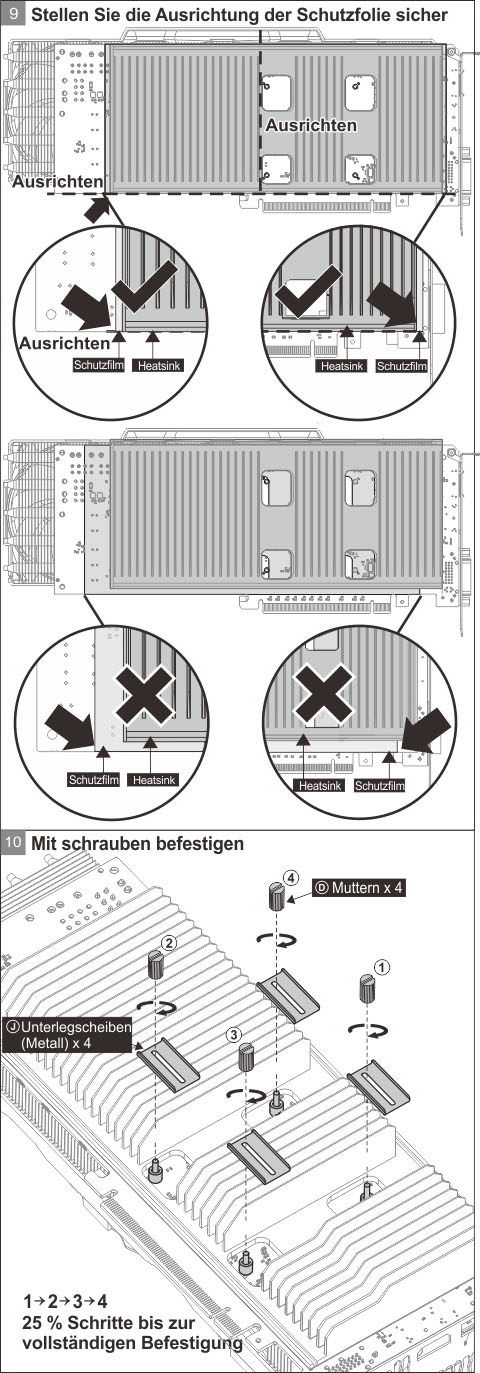 9 Stellen Sie die Ausrichtung der Schutzfolie sicher

Ausrichten

Ausrichten

Ausrichten

Schutzfilm Heatsink

Heatsink Schutzfilm

Schutzfilm Heatsink

Heatsink Schutzfilm

10 Mit schrauben befestigen

④ Ⓓ Muttern x 4

②

①

Ⓙ Unterlegscheiben (Metall) x 4

③

1→2→3→4
25 % Schritte bis zur vollständigen Befestigung