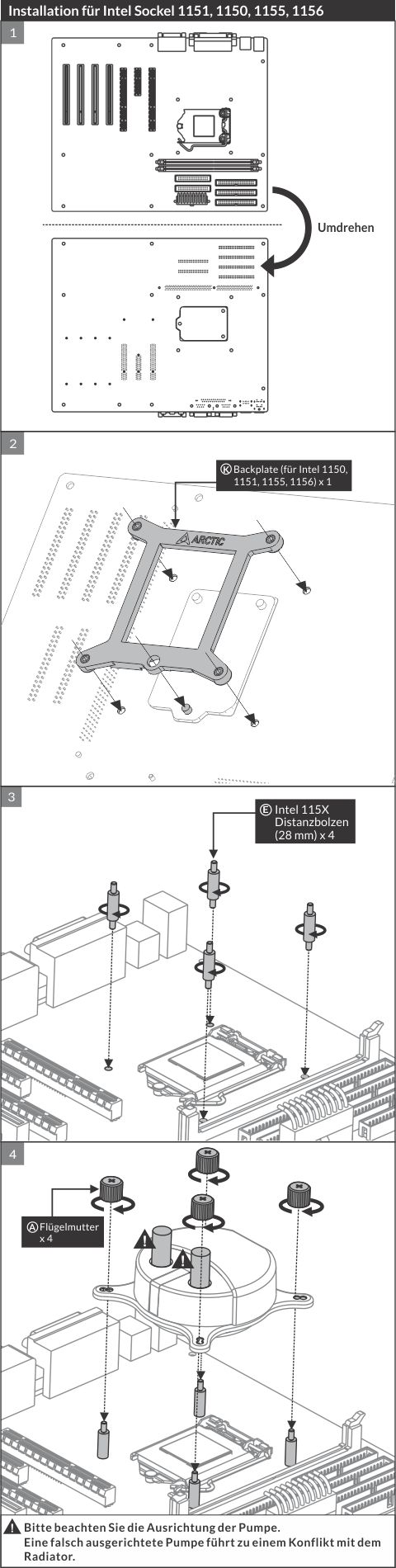 Installation für Intel Sockel 1151, 1150, 1155, 1156

1

Umdrehen

2

Ⓚ Backplate (für Intel 1150, 1151, 1155, 1156) x 1

ARCTIC

3

Ⓔ Intel 115X Distanzbolzen (28 mm) x 4

4

Ⓐ Flügelmutter x 4

Bitte beachten Sie die Ausrichtung der Pumpe.
Eine falsch ausgerichtete Pumpe führt zu einem Konflikt mit dem Radiator.