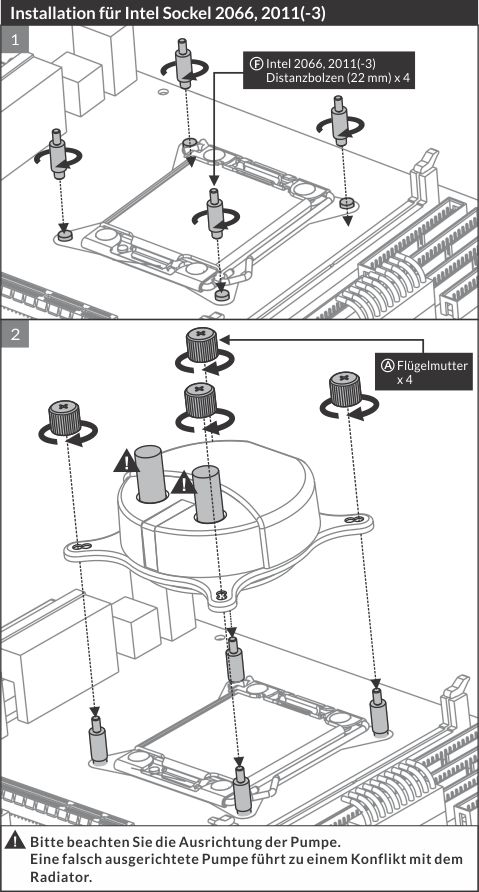 Installation für Intel Sockel 2066, 2011(-3)

1

Ⓕ Intel 2066, 2011(-3)
Distanzbolzen (22 mm) x 4

2

Ⓐ Flügelmutter
x 4

Bitte beachten Sie die Ausrichtung der Pumpe.
Eine falsch ausgerichtete Pumpe führt zu einem Konflikt mit dem Radiator.