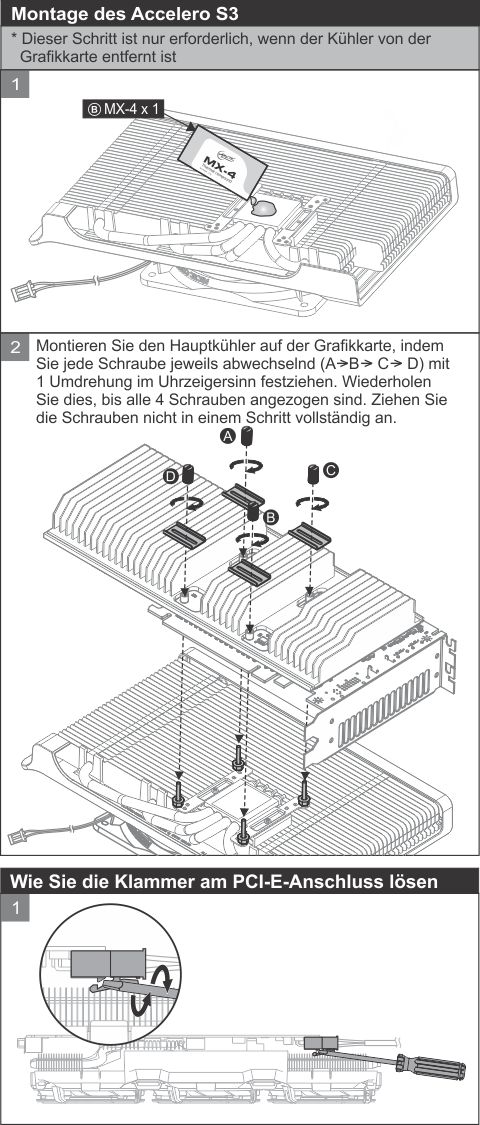 Montage des Accelero S3

* Dieser Schritt ist nur erforderlich, wenn der Kühler von der Grafikkarte entfernt ist

1

Ⓑ MX-4 x 1

MX-4

2 Montieren Sie den Hauptkühler auf der Grafikkarte, indem Sie jede Schraube jeweils abwechselnd (A→B→ C→ D) mit 1 Umdrehung im Uhrzeigersinn festziehen. Wiederholen Sie dies, bis alle 4 Schrauben angezogen sind. Ziehen Sie die Schrauben nicht in einem Schritt vollständig an.

A

D

C

B

Wie Sie die Klammer am PCI-E-Anschluss lösen

1