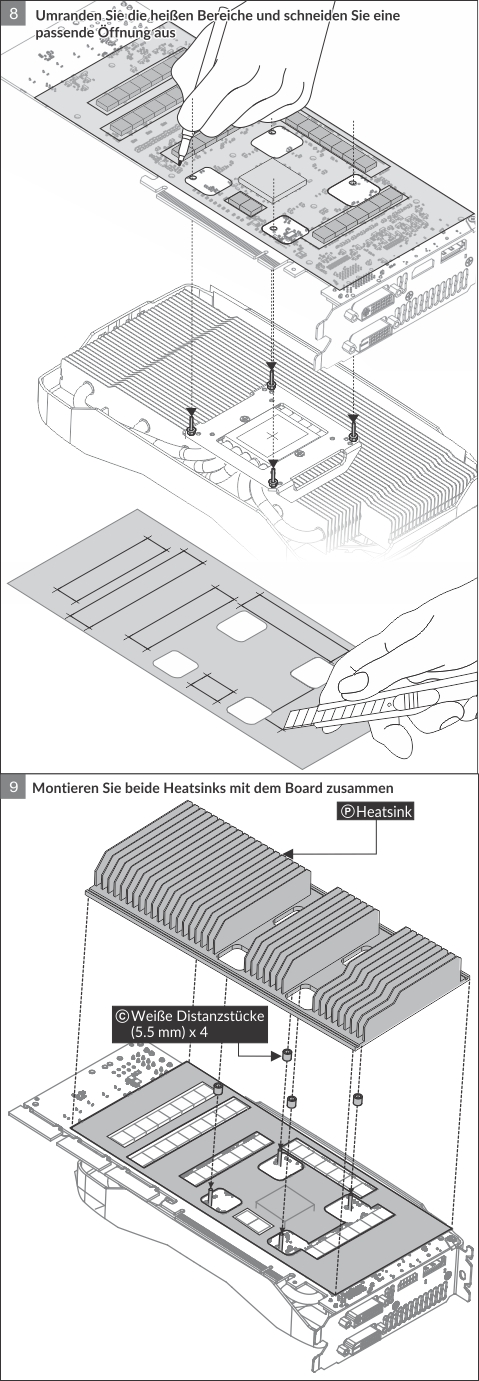 8 Umranden Sie die heißen Bereiche und schneiden Sie eine passende Öffnung aus

9 Montieren Sie beide Heatsinks mit dem Board zusammen

Ⓟ Heatsink

Ⓒ Weiße Distanzstücke (5.5 mm) x 4