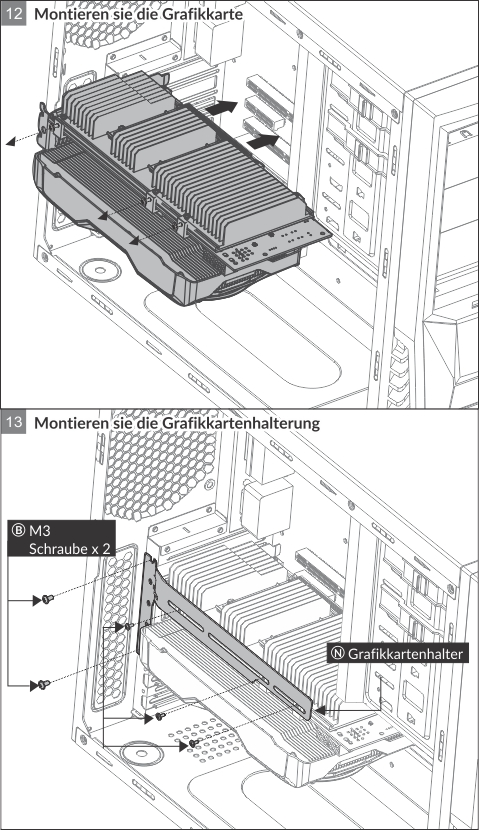 12 Montieren sie die Grafikkarte

13 Montieren sie die Grafikkartenhalterung

Ⓑ M3
Schraube x 2

Ⓝ Grafikkartenhalter