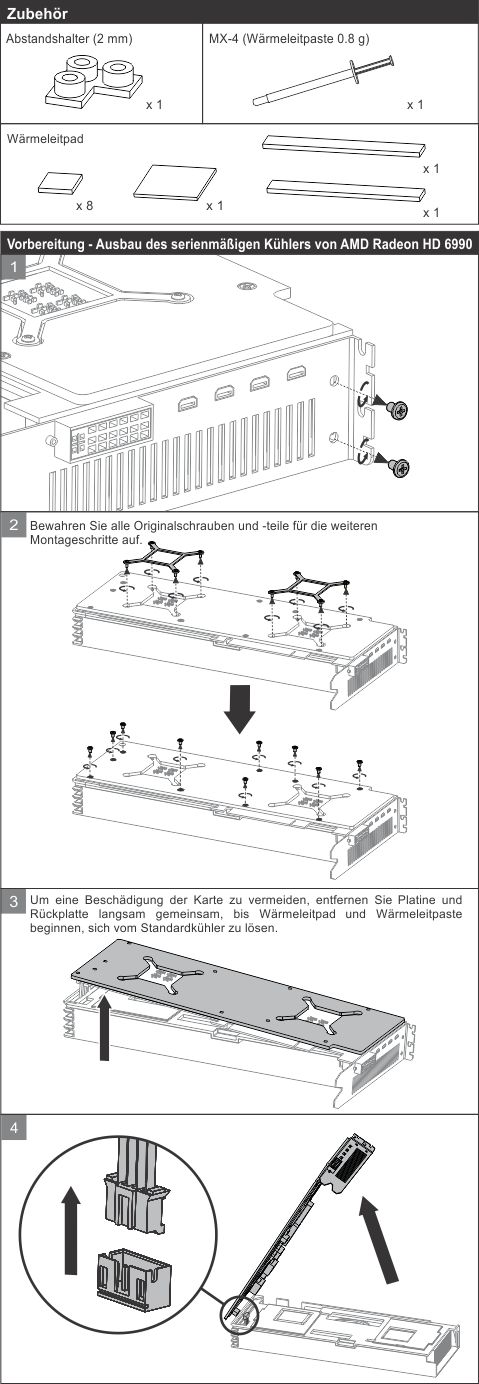 Zubehör

Abstandshalter (2 mm)

x 1

MX-4 (Wärmeleitpaste 0.8 g)

x 1

Wärmeleitpad

x 8

x 1

x 1

x 1

Vorbereitung - Ausbau des serienmäßigen Kühlers von AMD Radeon HD 6990

1

2 Bewahren Sie alle Originalschrauben und -teile für die weiteren Montageschritte auf.

3 Um eine Beschädigung der Karte zu vermeiden, entfernen Sie Platine und Rückplatte langsam gemeinsam, bis Wärmeleitpad und Wärmeleitpaste beginnen, sich vom Standardkühler zu lösen.

4