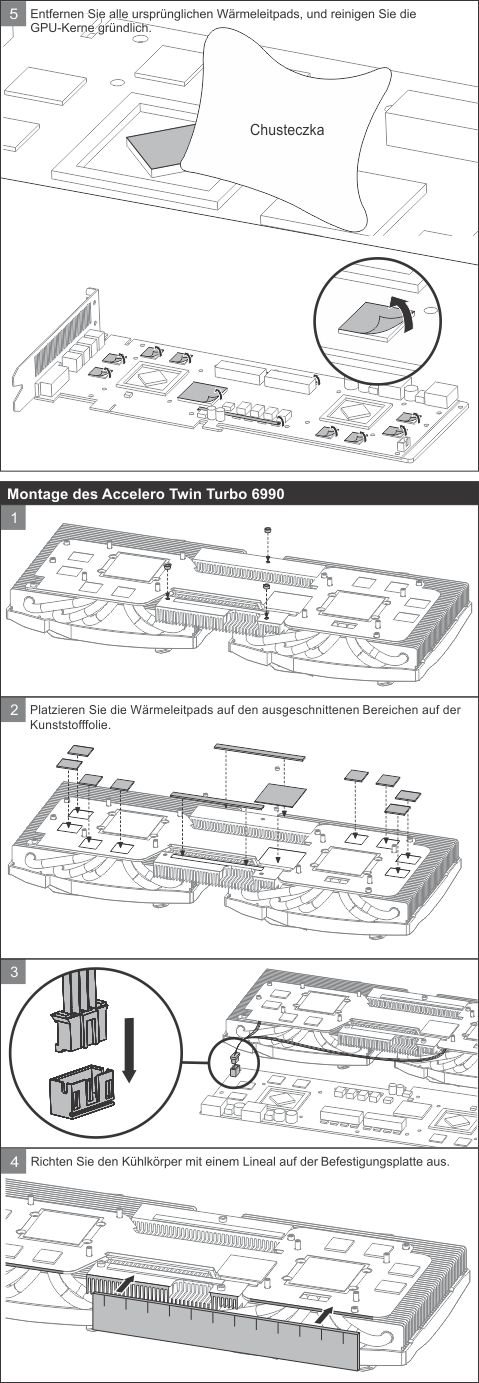 5 Entfernen Sie alle ursprünglichen Wärmeleitpads, und reinigen Sie die GPU-Kerne gründlich.

Chusteczka

Montage des Accelero Twin Turbo 6990

1

2 Platzieren Sie die Wärmeleitpads auf den ausgeschnittenen Bereichen auf der Kunststofffolie.

3

4 Richten Sie den Kühlkörper mit einem Lineal auf der Befestigungsplatte aus.