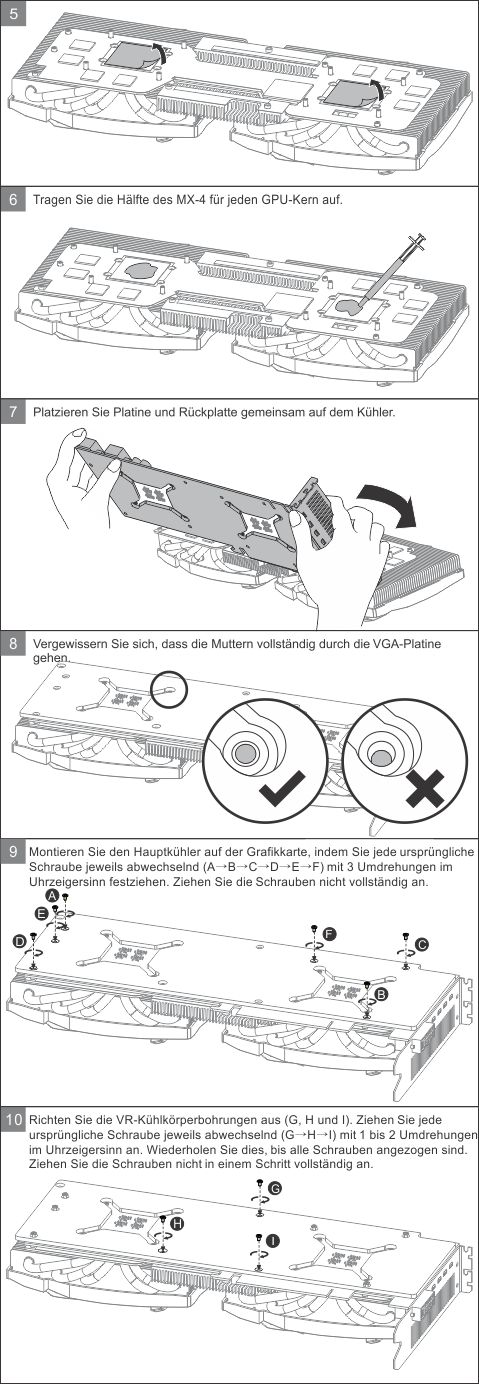 5

6 Tragen Sie die Hälfte des MX-4 für jeden GPU-Kern auf.

7 Platzieren Sie Platine und Rückplatte gemeinsam auf dem Kühler.

8 Vergewissern Sie sich, dass die Muttern vollständig durch die VGA-Platine gehen.

9 Montieren Sie den Hauptkühler auf der Grafikkarte, indem Sie jede ursprüngliche Schraube jeweils abwechselnd (A→B→C→D→E→F) mit 3 Umdrehungen im Uhrzeigersinn festziehen. Ziehen Sie die Schrauben nicht vollständig an.

A
E
D
F
C
B

10 Richten Sie die VR-Kühlkörperbohrungen aus (G, H und I). Ziehen Sie jede ursprüngliche Schraube jeweils abwechselnd (G→H→I) mit 1 bis 2 Umdrehungen im Uhrzeigersinn an. Wiederholen Sie dies, bis alle Schrauben angezogen sind. Ziehen Sie die Schrauben nicht in einem Schritt vollständig an.

G
H
I