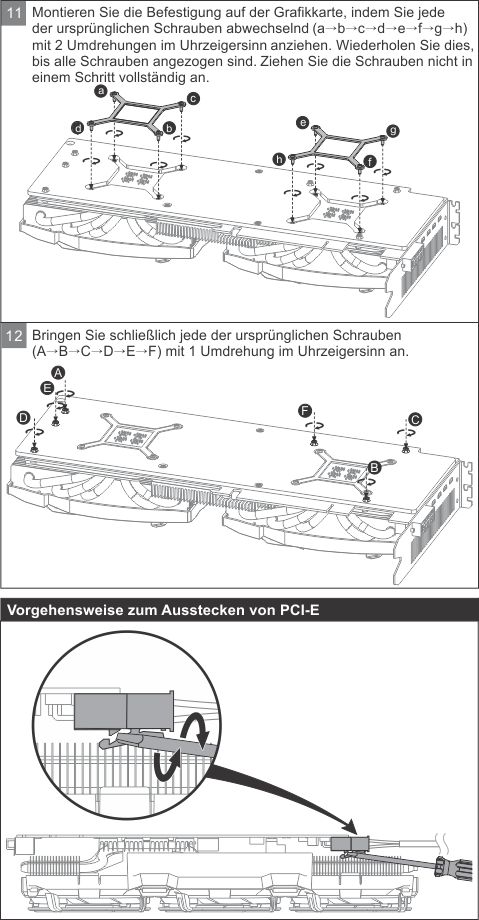 11 Montieren Sie die Befestigung auf der Grafikkarte, indem Sie jede der ursprünglichen Schrauben abwechselnd (a→b→c→d→e→f→g→h) mit 2 Umdrehungen im Uhrzeigersinn anziehen. Wiederholen Sie dies, bis alle Schrauben angezogen sind. Ziehen Sie die Schrauben nicht in einem Schritt vollständig an.

a c d b e g h f

12 Bringen Sie schließlich jede der ursprünglichen Schrauben (A→B→C→D→E→F) mit 1 Umdrehung im Uhrzeigersinn an.

A E D F C B

Vorgehensweise zum Ausstecken von PCI-E