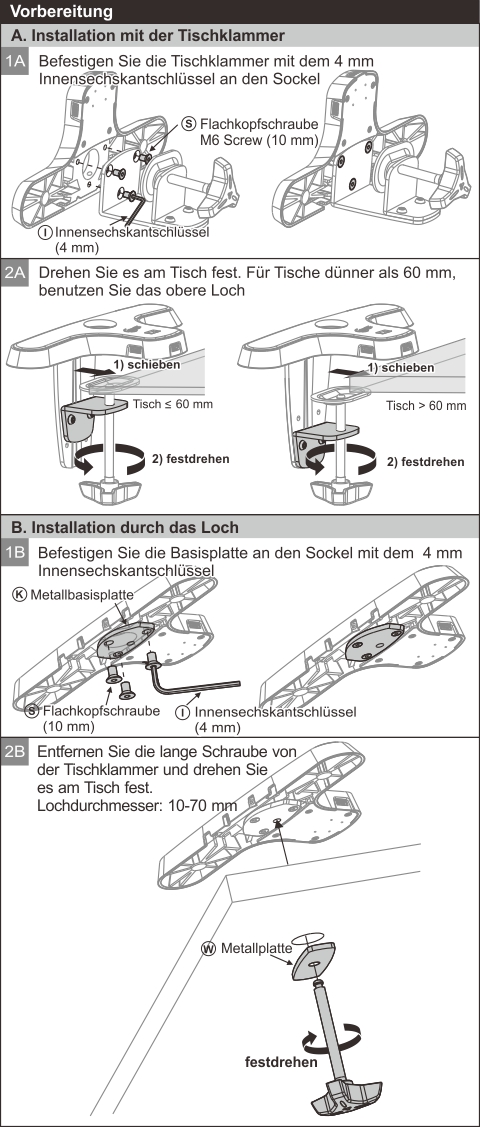 Vorbereitung

A. Installation mit der Tischklammer

1A Befestigen Sie die Tischklammer mit dem 4 mm Innensechskantschlüssel an den Sockel

Ⓢ Flachkopfschraube M6 Screw (10 mm)

Ⓘ Innensechskantschlüssel (4 mm)

2A Drehen Sie es am Tisch fest. Für Tische dünner als 60 mm, benutzen Sie das obere Loch

1) schieben

Tisch ≤ 60 mm

2) festdrehen

1) schieben

Tisch > 60 mm

2) festdrehen

B. Installation durch das Loch

1B Befestigen Sie die Basisplatte an den Sockel mit dem 4 mm Innensechskantschlüssel

Ⓚ Metallbasisplatte

Ⓢ Flachkopfschraube (10 mm)

Ⓘ Innensechskantschlüssel (4 mm)

2B Entfernen Sie die lange Schraube von der Tischklammer und drehen Sie es am Tisch fest.
Lochdurchmesser: 10-70 mm

Ⓦ Metallplatte

festdrehen