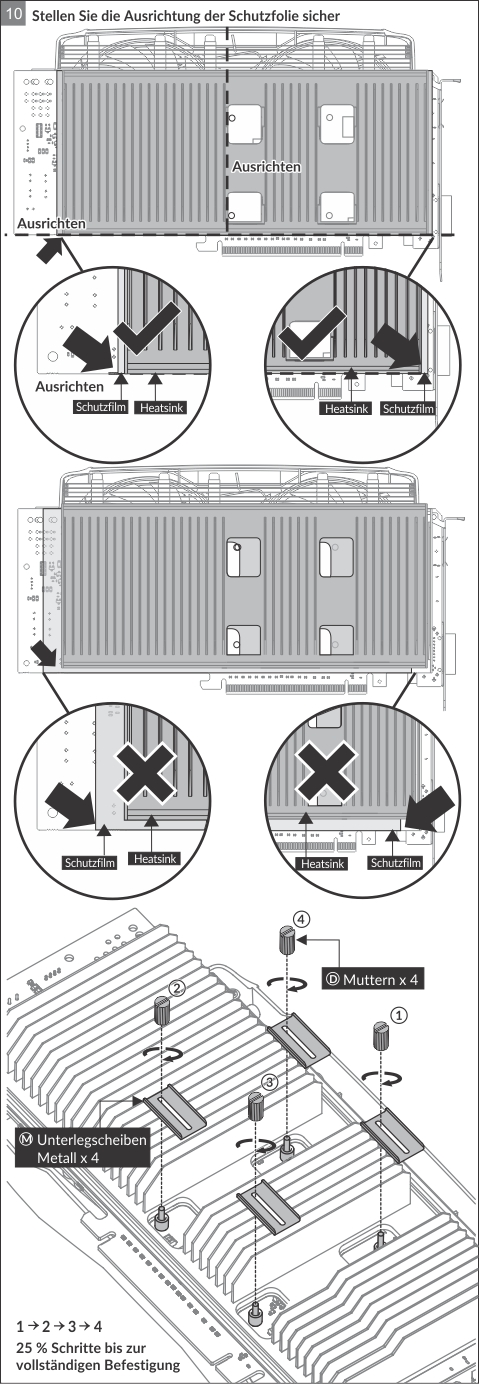 10 Stellen Sie die Ausrichtung der Schutzfolie sicher

Ausrichten

Ausrichten

Ausrichten

Schutzfilm

Heatsink

Heatsink

Schutzfilm

Schutzfilm

Heatsink

Heatsink

Schutzfilm

④

Ⓓ Muttern x 4

②

①

③

Ⓜ Unterlegscheiben Metall x 4

1 → 2 → 3 → 4
25 % Schritte bis zur vollständigen Befestigung