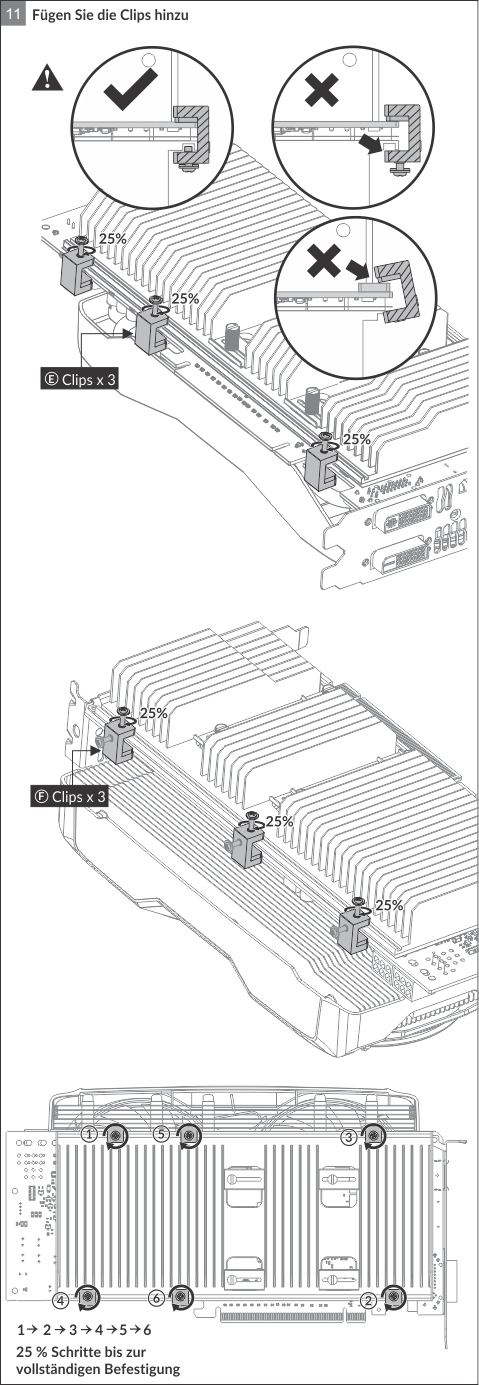 11 Fügen Sie die Clips hinzu

25%

25%

Ⓔ Clips x 3

25%

25%

Ⓕ Clips x 3

25%

25%

1 5 3

4 6 2

1 → 2 → 3 → 4 → 5 → 6

25 % Schritte bis zur vollständigen Befestigung