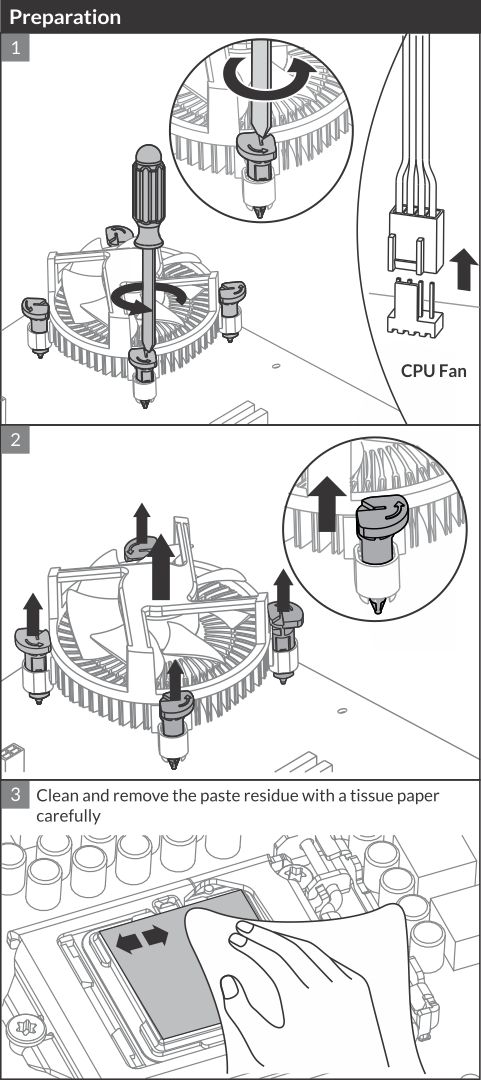 Preparation

1

CPU Fan

2

3 Clean and remove the paste residue with a tissue paper carefully