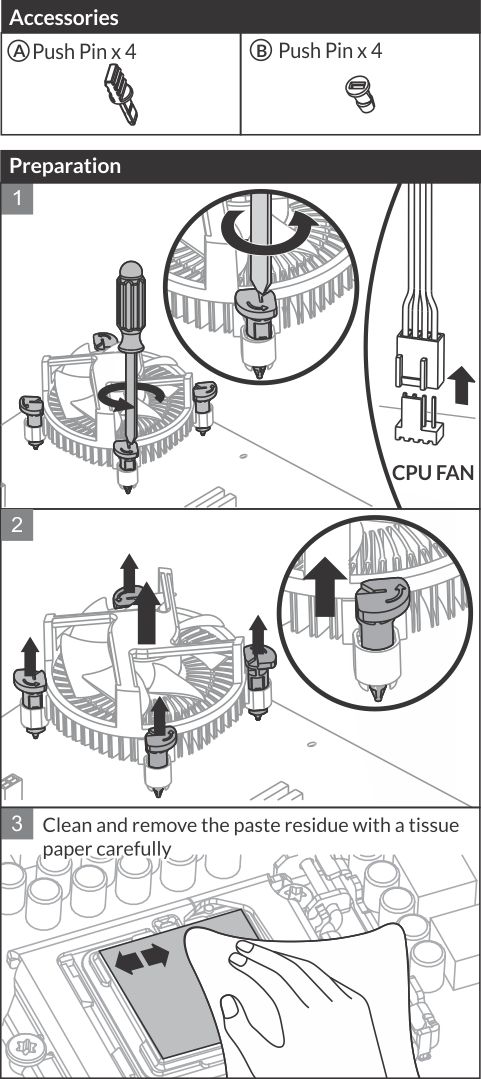 Accessories

Ⓐ Push Pin x 4

Ⓑ Push Pin x 4

Preparation

1

CPU FAN

2

3 Clean and remove the paste residue with a tissue paper carefully