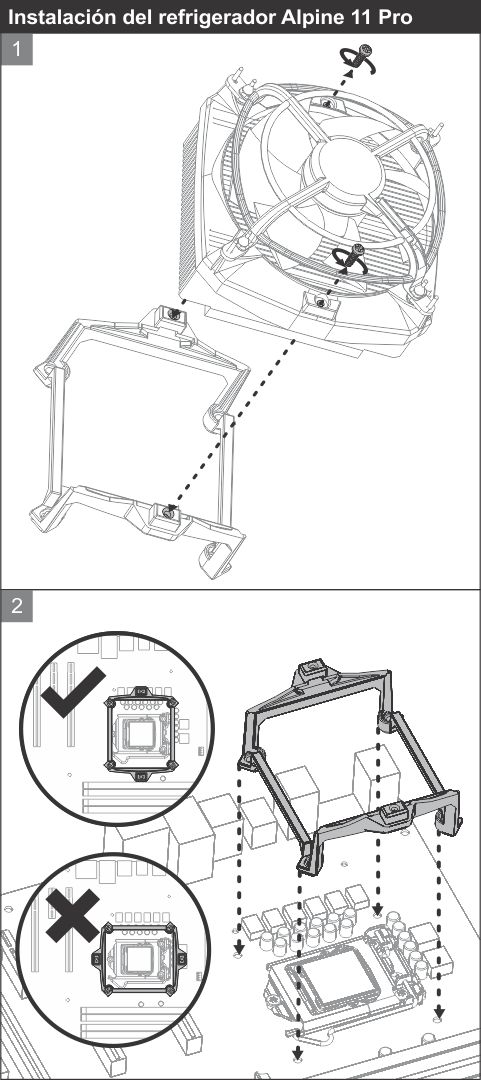 Instalación del refrigerador Alpine 11 Pro

1

2