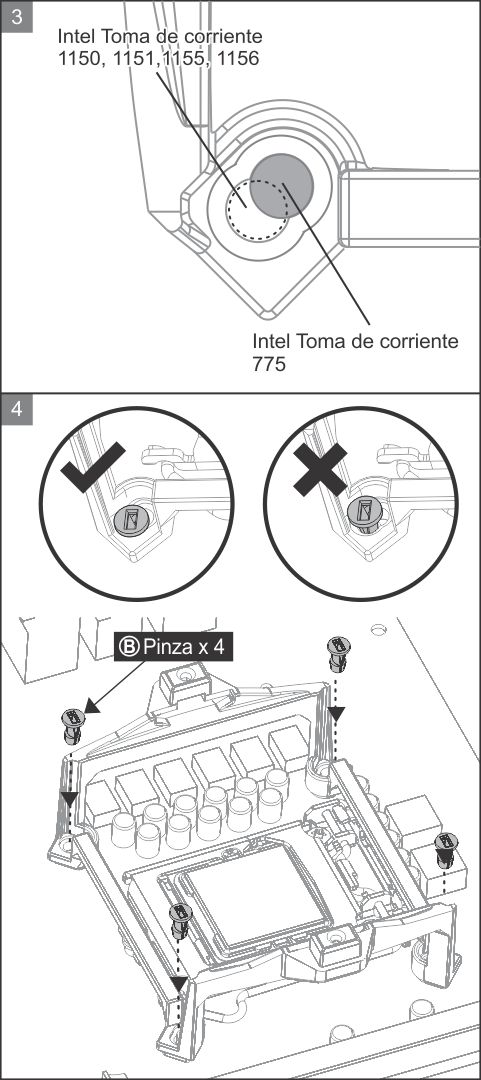 3

Intel Toma de corriente 1150, 1151,1155, 1156

Intel Toma de corriente 775

4

Ⓑ Pinza x 4